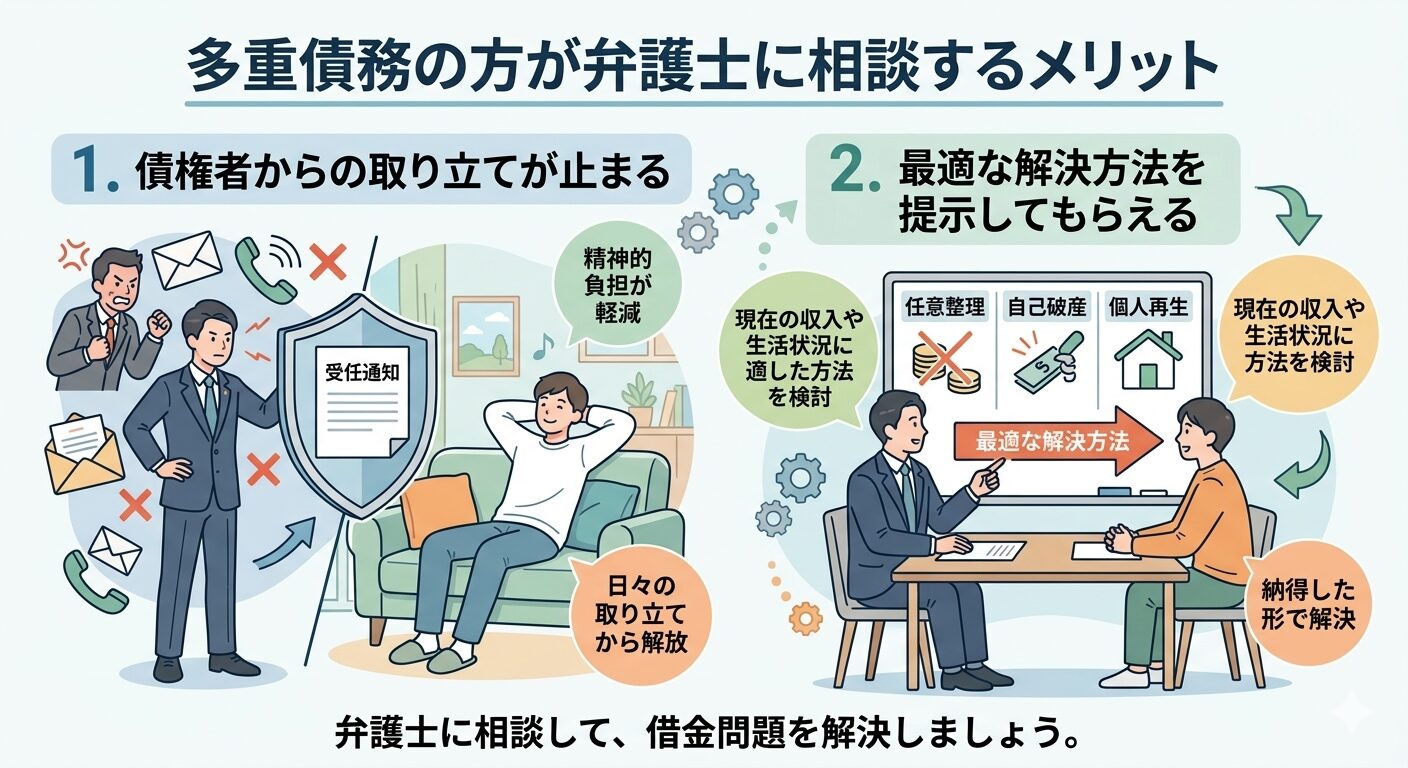 多重債務の方が弁護士に相談するメリット

1. 債権者からの取り立てが止まる

受任通知

精神的負担が軽減

日々の取り立てから解放

2. 最適な解決方法を提示してもらえる

現在の収入や生活状況に適した方法を検討

任意整理

自己破産

個人再生

最適な解決方法

現在の収入や生活状況に方法を検討

納得した形で解決

弁護士に相談して、借金問題を解決しましょう。