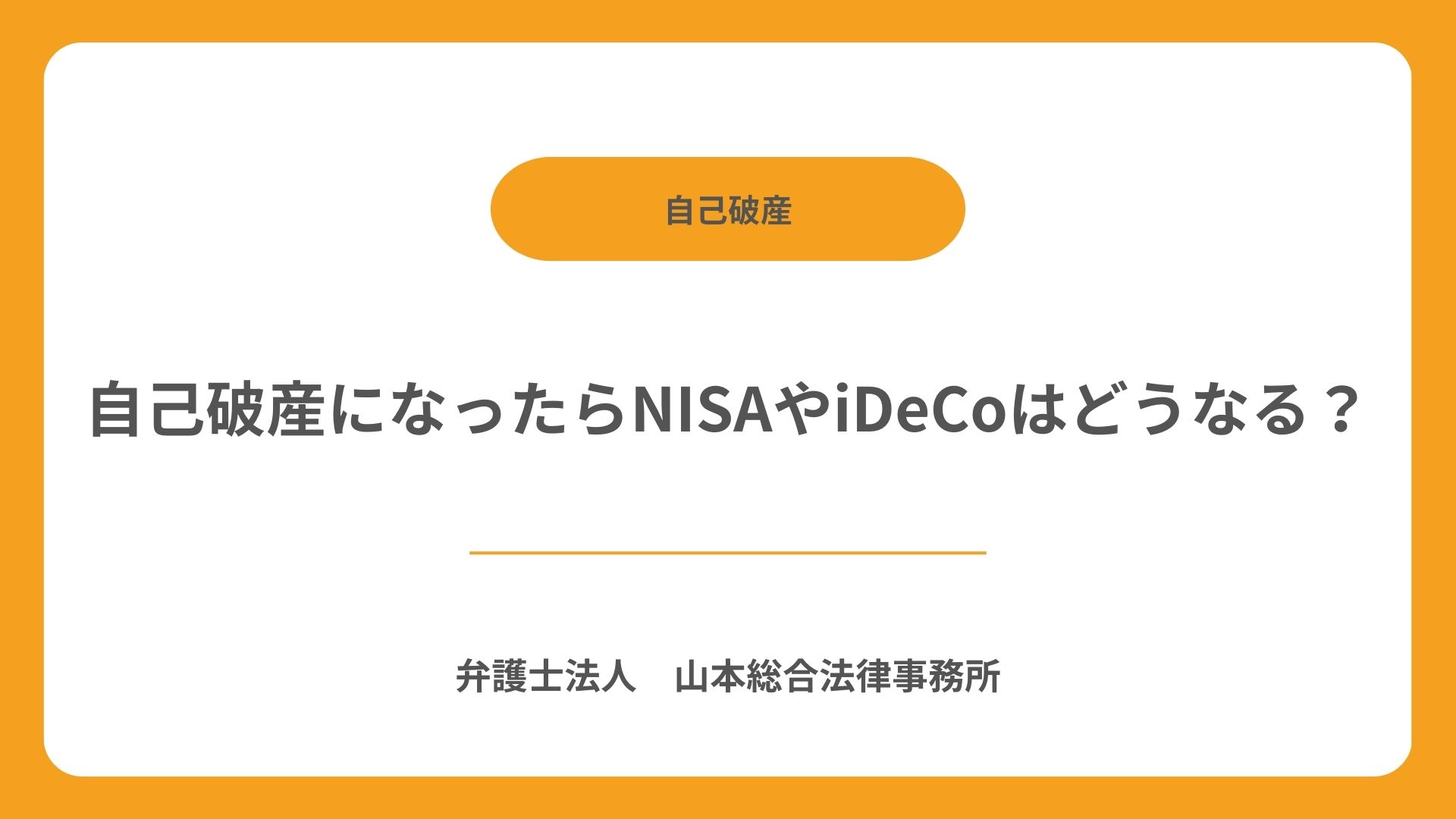 自己破産

自己破産になったらNISAやiDeCoはどうなる？

弁護士法人　山本総合法律事務所